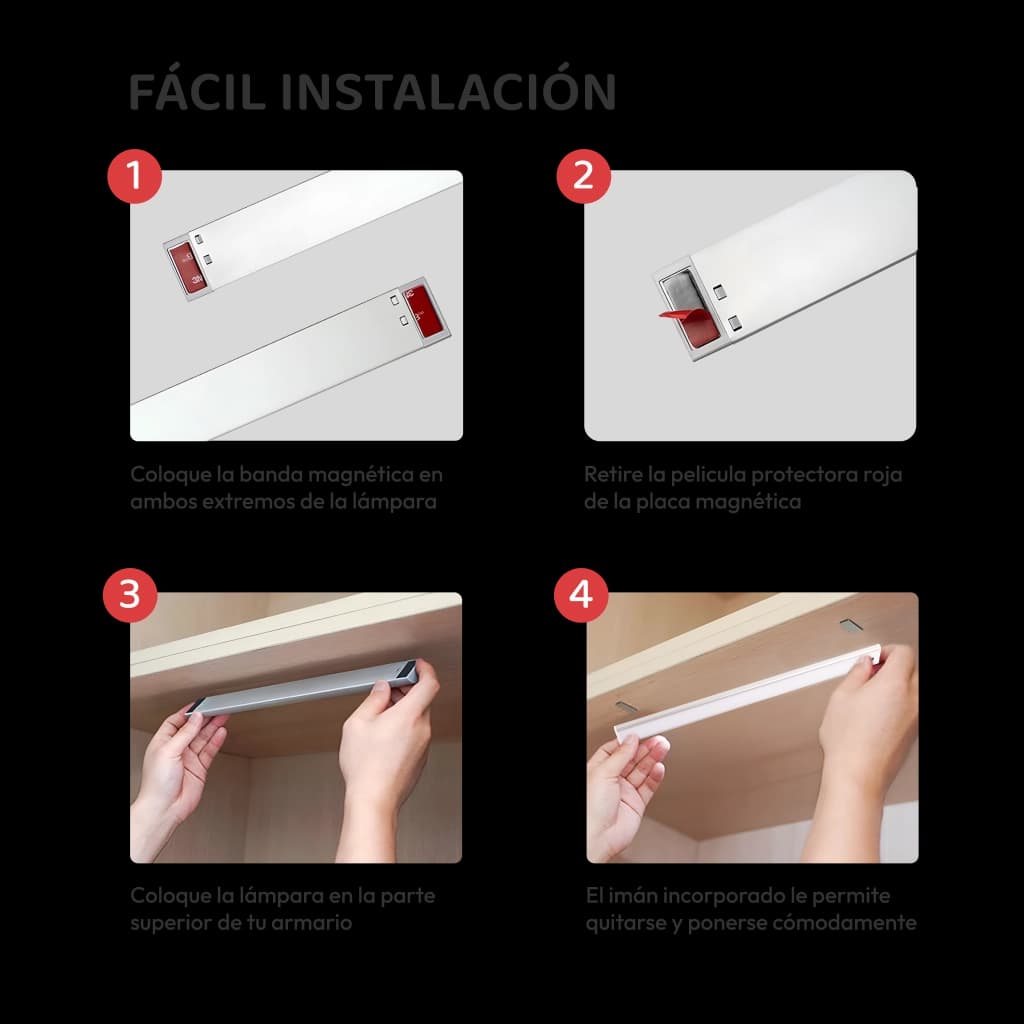 FÁCIL INSTALACIÓN

1

Coloque la banda magnética en ambos extremos de la lámpara

2

Retire la pelicula protectora roja de la placa magnética

3

Coloque la lámpara en la parte superior de tu armario

4

El imán incorporado le permite quitarse y ponerse cómodamente